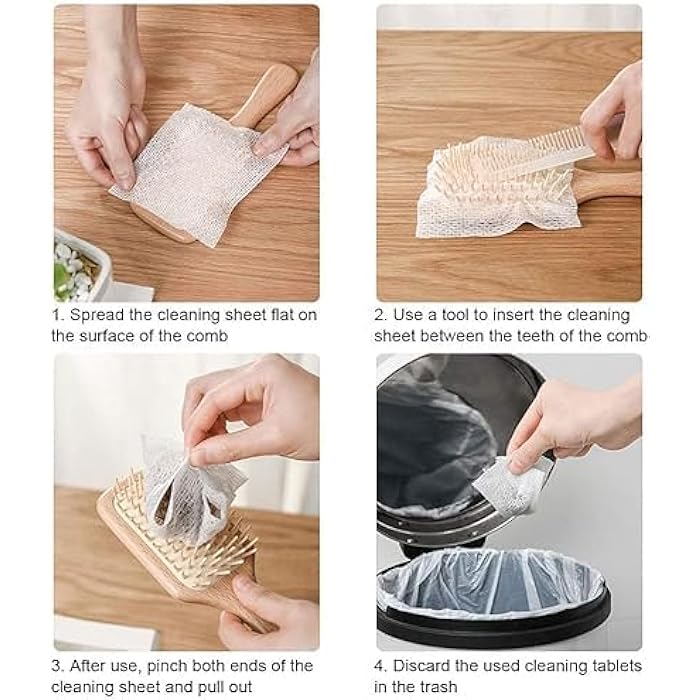 1. Spread the cleaning sheet flat on the surface of the comb

2. Use a tool to insert the cleaning sheet between the teeth of the comb

3. After use, pinch both ends of the cleaning sheet and pull out

4. Discard the used cleaning tablets in the trash